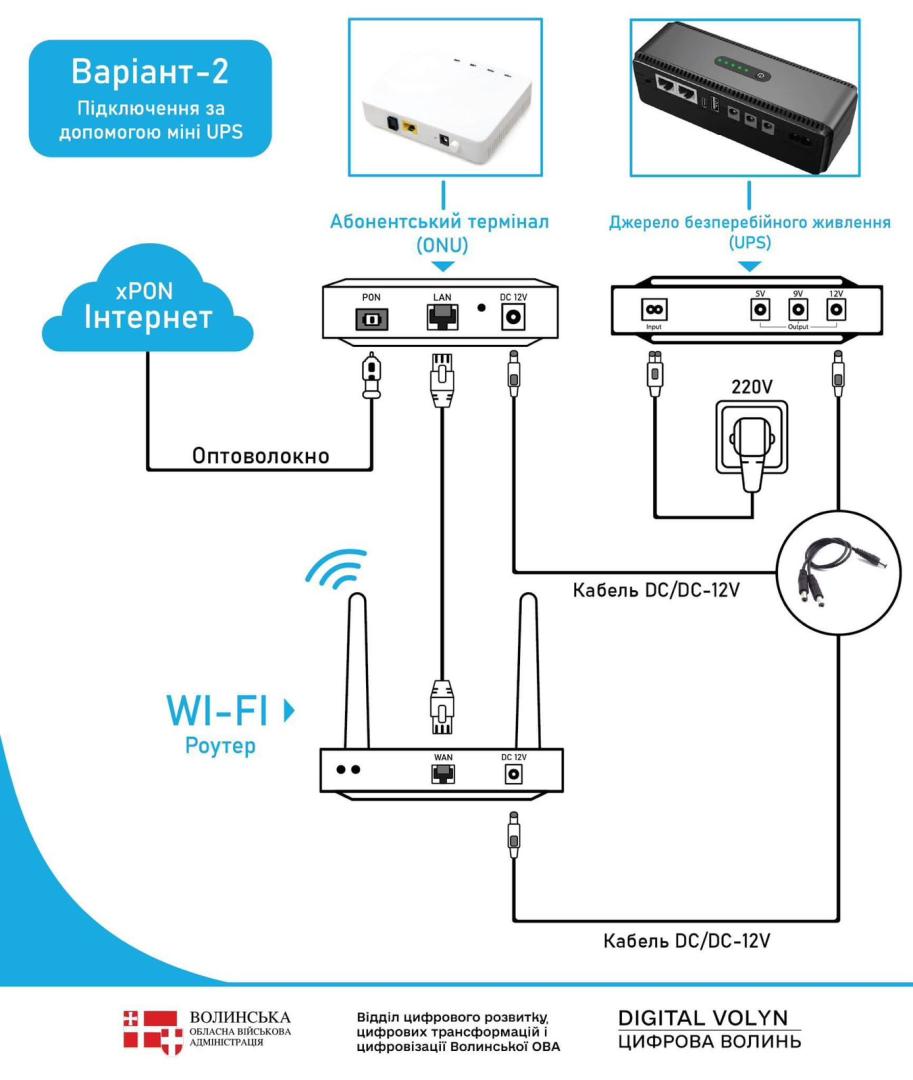 Варіант-2
Підключення за допомогою міні UPS

Абонентський термінал (ONU)

Джерело безперебійного живлення (UPS)

xPON
Інтернет

PON
LAN
DC 12V

Input
5V
9V
12V
Output

220V

Оптоволокно

Кабель DC/DC-12V

WI-FI
Роутер

WAN
DC 12V

Кабель DC/DC-12V

ВОЛИНСЬКА
ОБЛАСНА ВІЙСЬКОВА
АДМІНІСТРАЦІЯ

Відділ цифрового розвитку, цифрових трансформацій і цифровізації Волинської ОВА

DIGITAL VOLYN
ЦИФРОВА ВОЛИНЬ